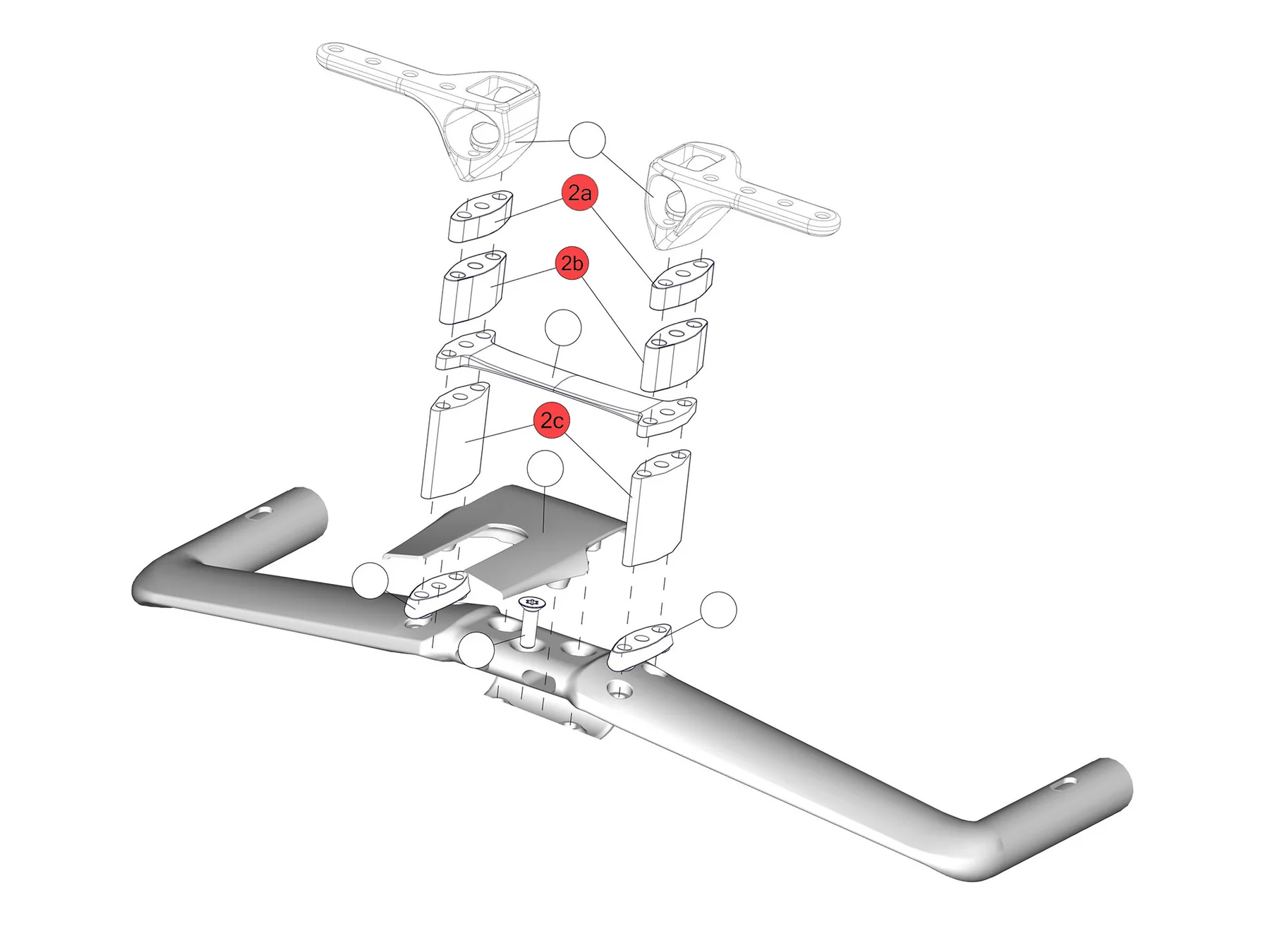 2a
2b
2c