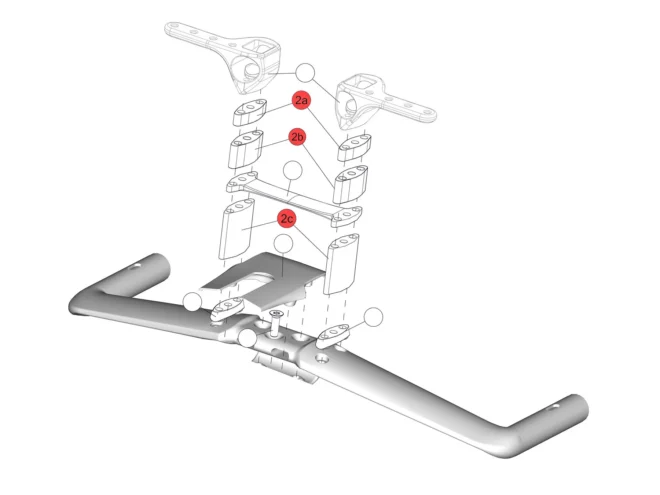 2a
2b
2c